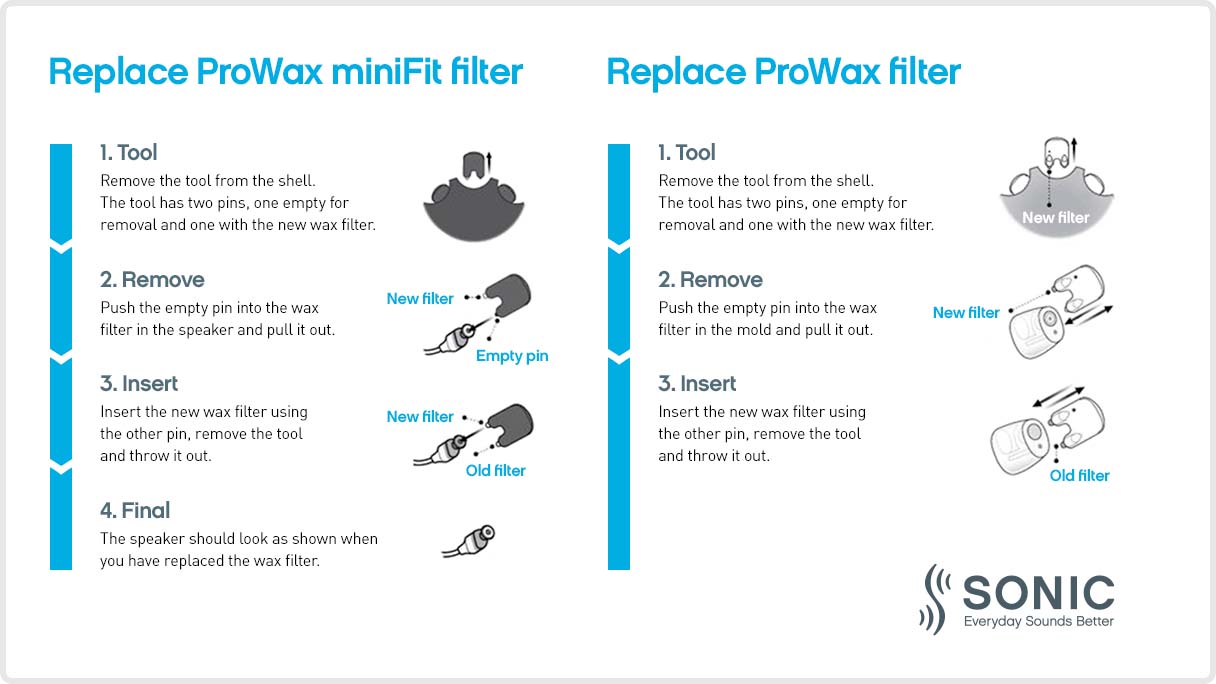 Replace ProWax miniFit filter

1. Tool
Remove the tool from the shell. The tool has two pins, one empty for removal and one with the new wax filter.

2. Remove
Push the empty pin into the wax filter in the speaker and pull it out.

New filter
Empty pin

3. Insert
Insert the new wax filter using the other pin, remove the tool and throw it out.

New filter
Old filter

4. Final
The speaker should look as shown when you have replaced the wax filter.

Replace ProWax filter

1. Tool
Remove the tool from the shell. The tool has two pins, one empty for removal and one with the new wax filter.

New filter

2. Remove
Push the empty pin into the wax filter in the mold and pull it out.

New filter

3. Insert
Insert the new wax filter using the other pin, remove the tool and throw it out.

Old filter

SONIC
Everyday Sounds Better