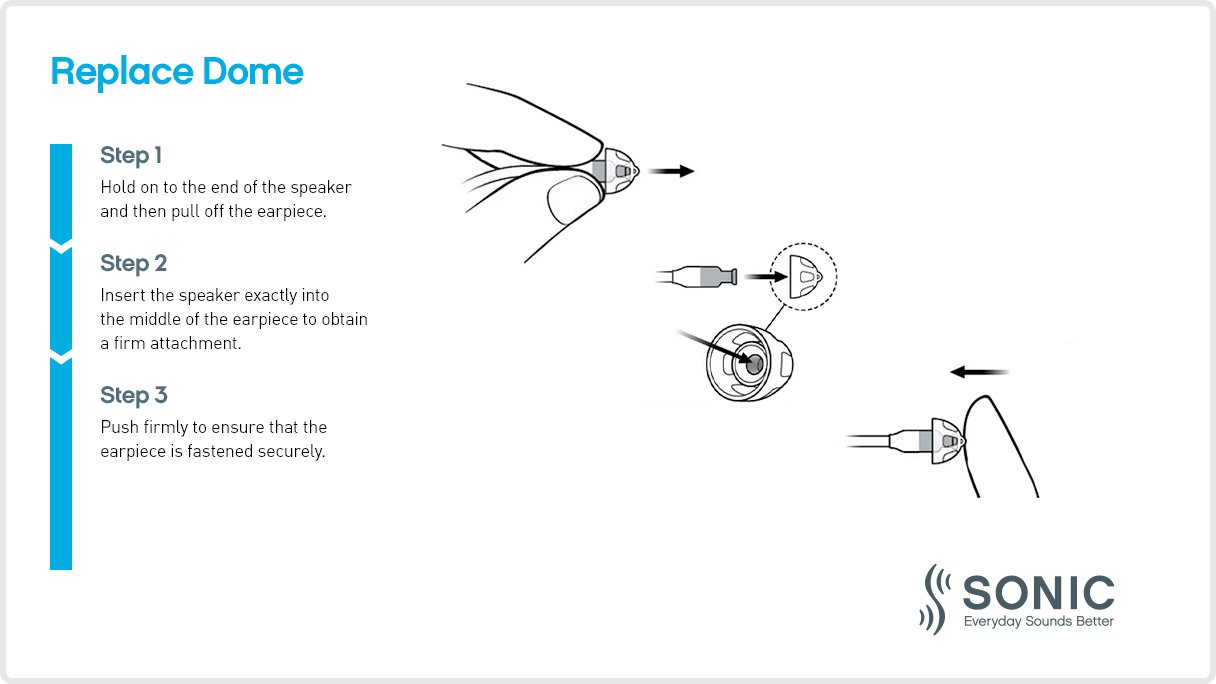 Replace Dome

Step 1
Hold on to the end of the speaker and then pull off the earpiece.

Step 2
Insert the speaker exactly into the middle of the earpiece to obtain a firm attachment.

Step 3
Push firmly to ensure that the earpiece is fastened securely.

SONIC
Everyday Sounds Better