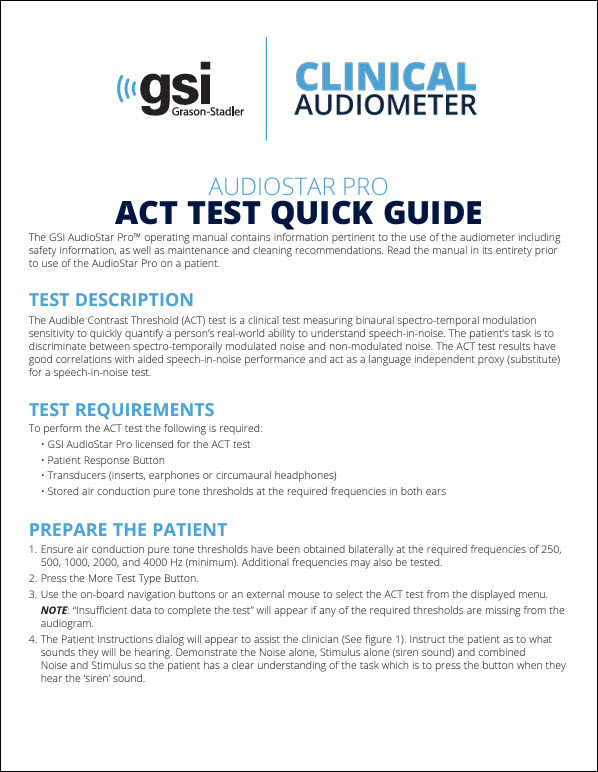 gsi
Grason-Stadler

CLINICAL
AUDIOMETER

AUDIOSTAR PRO
ACT TEST QUICK GUIDE

The GSI AudioStar Pro™ operating manual contains information pertinent to the use of the audiometer including safety information, as well as maintenance and cleaning recommendations. Read the manual in its entirety prior to use of the AudioStar Pro on a patient.

TEST DESCRIPTION

The Audible Contrast Threshold (ACT) test is a clinical test measuring binaural spectro-temporal modulation sensitivity to quickly quantify a person's real-world ability to understand speech-in-noise. The patient's task is to discriminate between spectro-temporally modulated noise and non-modulated noise. The ACT test results have good correlations with aided speech-in-noise performance and act as a language independent proxy (substitute) for a speech-in-noise test.

TEST REQUIREMENTS

To perform the ACT test the following is required:
• GSI AudioStar Pro licensed for the ACT test
• Patient Response Button
• Transducers (inserts, earphones or circumaural headphones)
• Stored air conduction pure tone thresholds at the required frequencies in both ears

PREPARE THE PATIENT

1. Ensure air conduction pure tone thresholds have been obtained bilaterally at the required frequencies of 250, 500, 1000, 2000, and 4000 Hz (minimum). Additional frequencies may also be tested.
2. Press the More Test Type Button.
3. Use the on-board navigation buttons or an external mouse to select the ACT test from the displayed menu.
NOTE: "Insufficient data to complete the test" will appear if any of the required thresholds are missing from the audiogram.
4. The Patient Instructions dialog will appear to assist the clinician (See figure 1). Instruct the patient as to what sounds they will be hearing. Demonstrate the Noise alone, Stimulus alone (siren sound) and combined Noise and Stimulus so the patient has a clear understanding of the task which is to press the button when they hear the 'siren' sound.